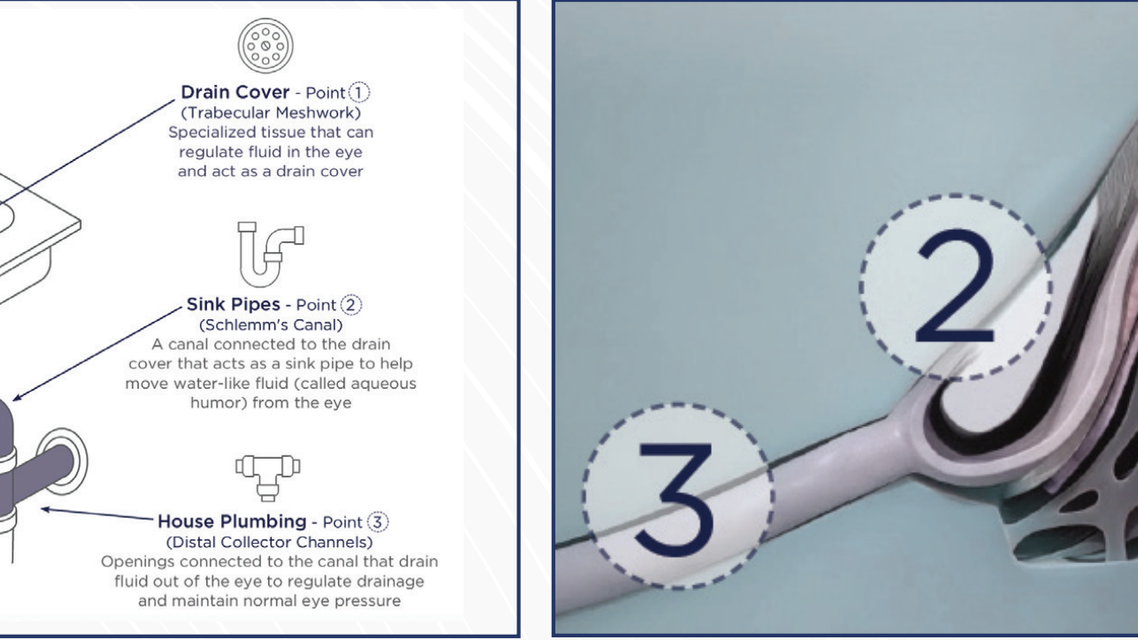 Drain Cover - Point 1
(Trabecular Meshwork)
Specialized tissue that can regulate fluid in the eye and act as a drain cover

Sink Pipes - Point 2
(Schlemm's Canal)
A canal connected to the drain cover that acts as a sink pipe to help move water-like fluid (called aqueous humor) from the eye

House Plumbing - Point 3
(Distal Collector Channels)
Openings connected to the canal that drain fluid out of the eye to regulate drainage and maintain normal eye pressure

2

3