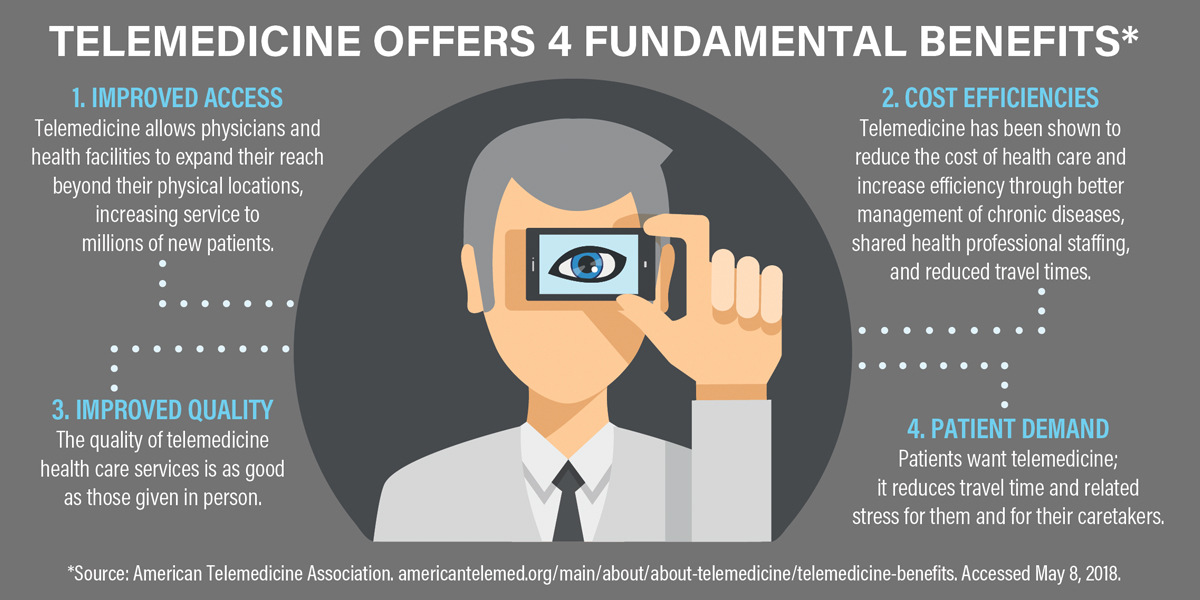 TELEMEDICINE OFFERS 4 FUNDAMENTAL BENEFITS*

1. IMPROVED ACCESS
Telemedicine allows physicians and health facilities to expand their reach beyond their physical locations, increasing service to millions of new patients.

2. COST EFFICIENCIES
Telemedicine has been shown to reduce the cost of health care and increase efficiency through better management of chronic diseases, shared health professional staffing, and reduced travel times.

3. IMPROVED QUALITY
The quality of telemedicine health care services is as good as those given in person.

4. PATIENT DEMAND
Patients want telemedicine; it reduces travel time and related stress for them and for their caretakers.

*Source: American Telemedicine Association. americantelemed.org/main/about/about-telemedicine/telemedicine-benefits. Accessed May 8, 2018.